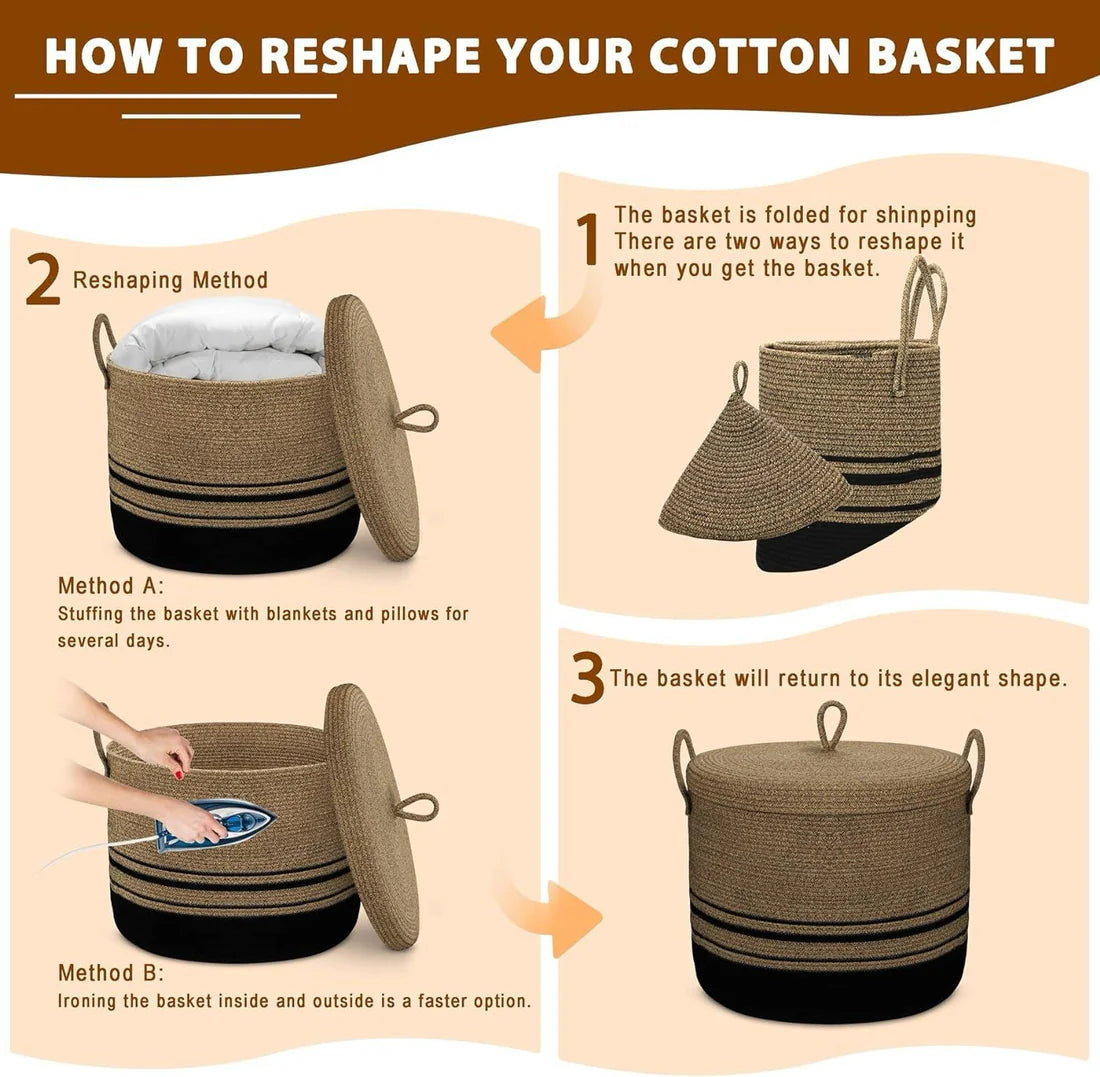 HOW TO RESHAPE YOUR COTTON BASKET

1 The basket is folded for shinpping There are two ways to reshape it when you get the basket.

2 Reshaping Method

Method A:
Stuffing the basket with blankets and pillows for several days.

Method B:
Ironing the basket inside and outside is a faster option.

3 The basket will return to its elegant shape.