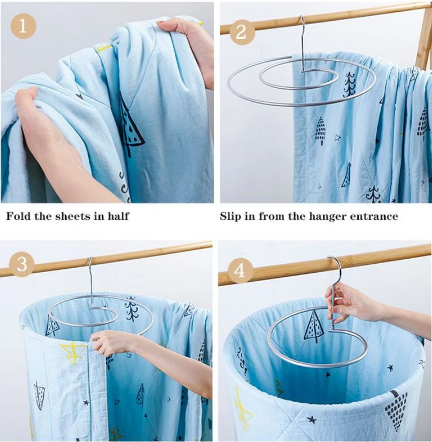 1

2

Fold the sheets in half

Slip in from the hanger entrance

3

4