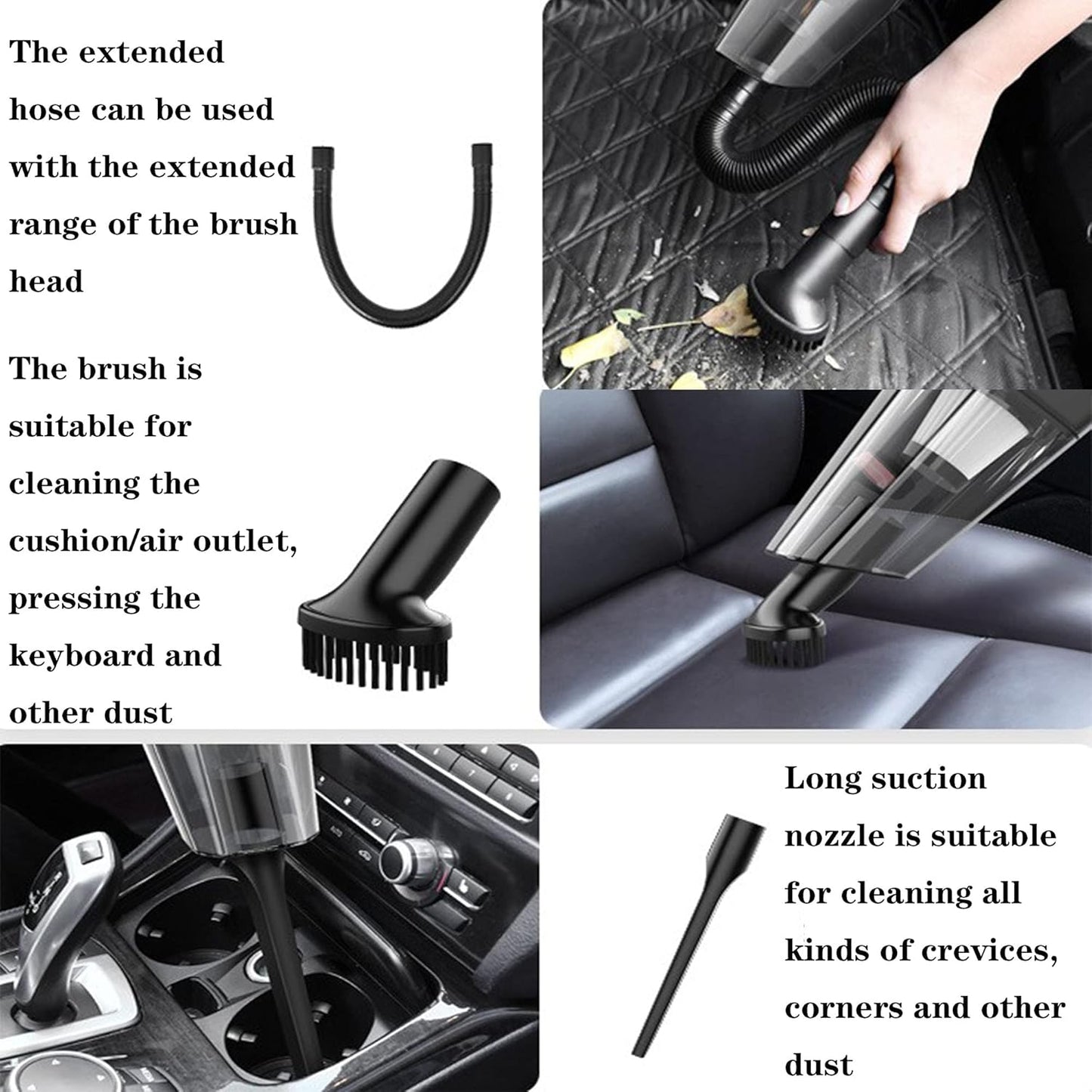 The extended hose can be used with the extended range of the brush head

The brush is suitable for cleaning the cushion/air outlet, pressing the keyboard and other dust

Long suction nozzle is suitable for cleaning all kinds of crevices, corners and other dust