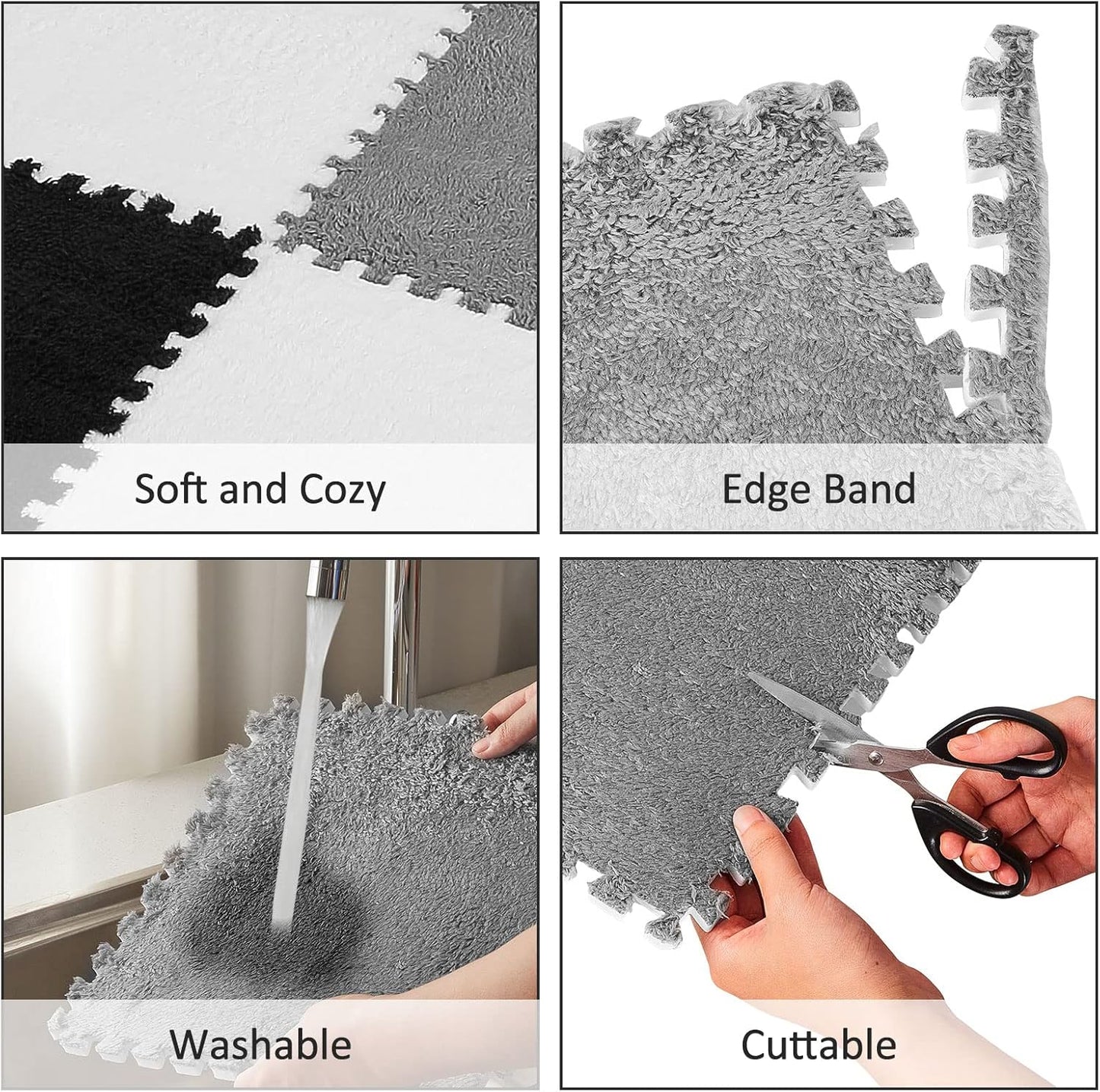 Soft and Cozy

Edge Band

Washable

Cuttable