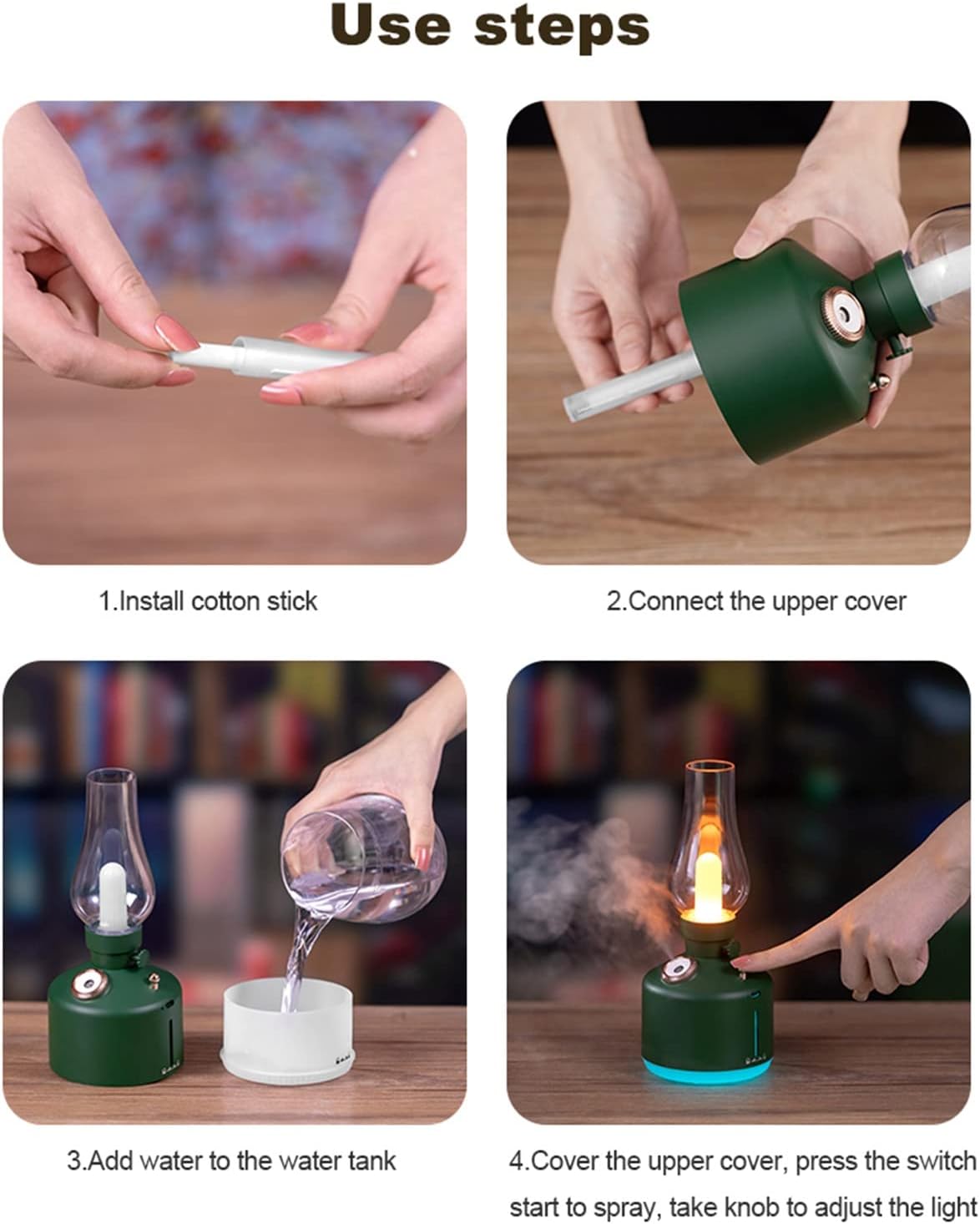 Use steps

1.Install cotton stick

2.Connect the upper cover

3.Add water to the water tank

4.Cover the upper cover, press the switch start to spray, take knob to adjust the light