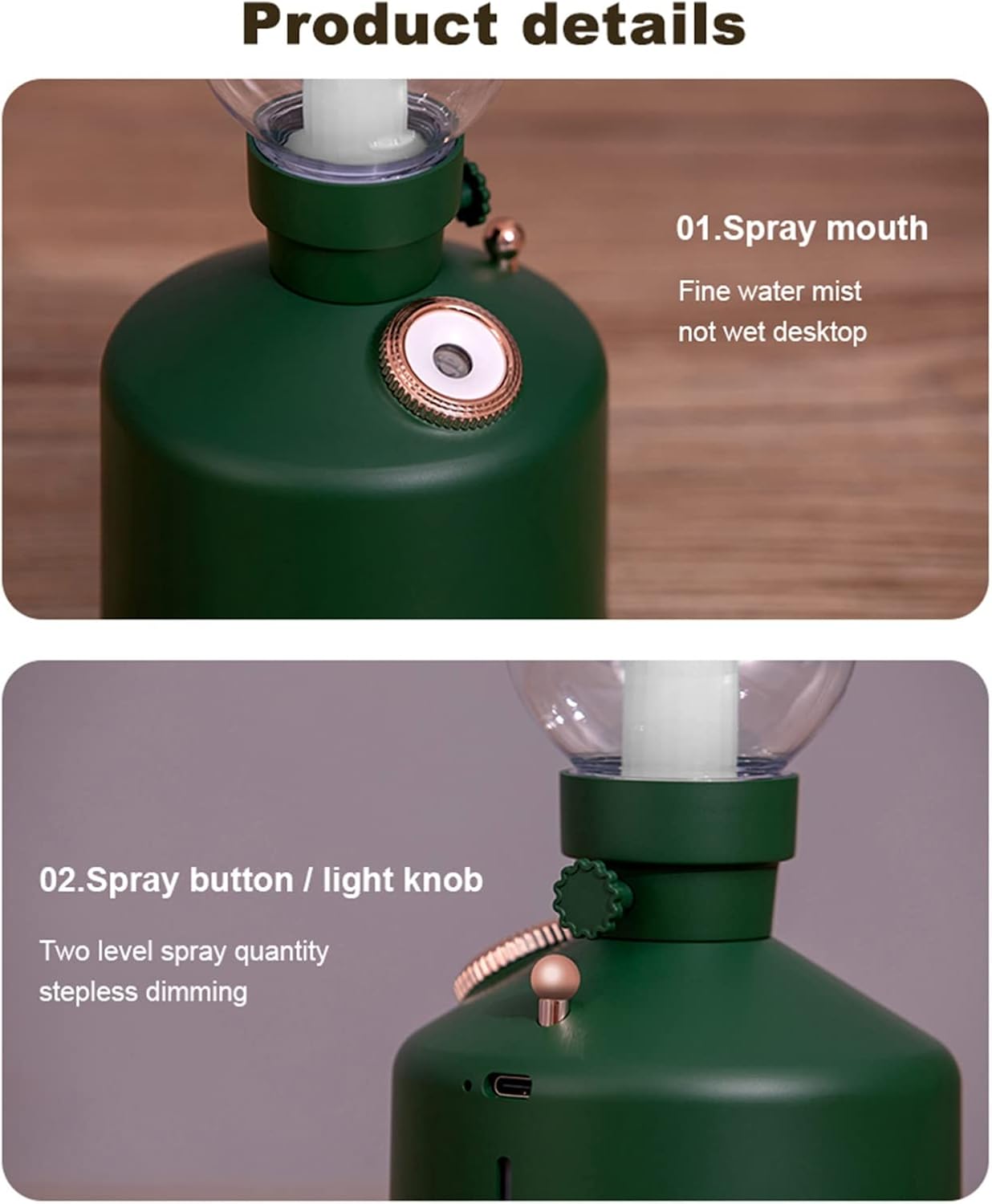 Product details

01.Spray mouth

Fine water mist
not wet desktop

02.Spray button / light knob

Two level spray quantity
stepless dimming